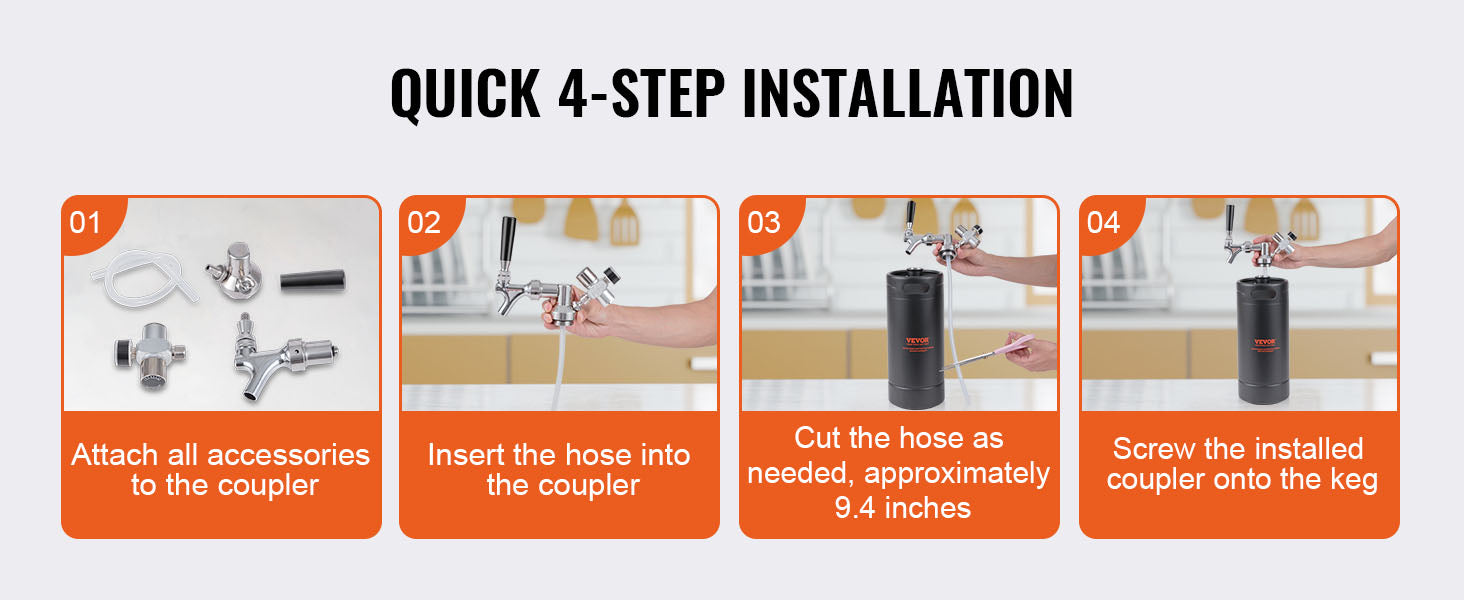 QUICK 4-STEP INSTALLATION

01

Attach all accessories to the coupler

02

Insert the hose into the coupler

03

VEVOR

Cut the hose as needed, approximately 9.4 inches

04

VEVOR

Screw the installed coupler onto the keg